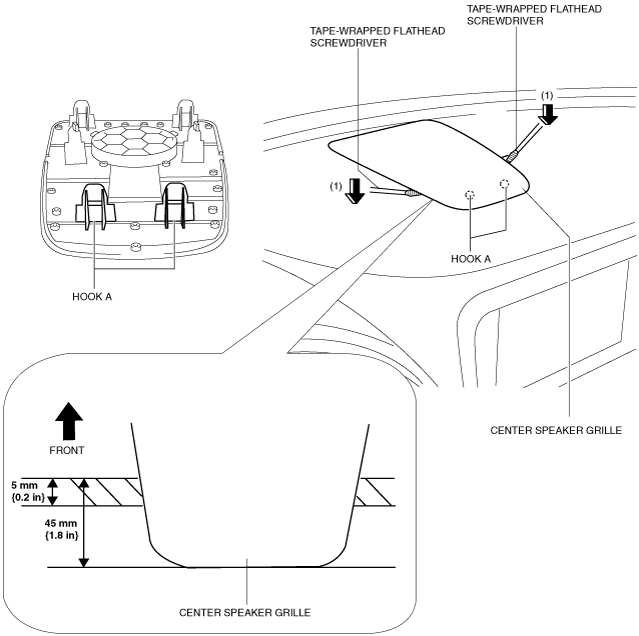 TAPE-WRAPPED FLATHEAD SCREWDRIVER

TAPE-WRAPPED FLATHEAD SCREWDRIVER

(1)

(1)

HOOK A

HOOK A

CENTER SPEAKER GRILLE

FRONT

5 mm {0.2 in}

45 mm {1.8 in}

CENTER SPEAKER GRILLE