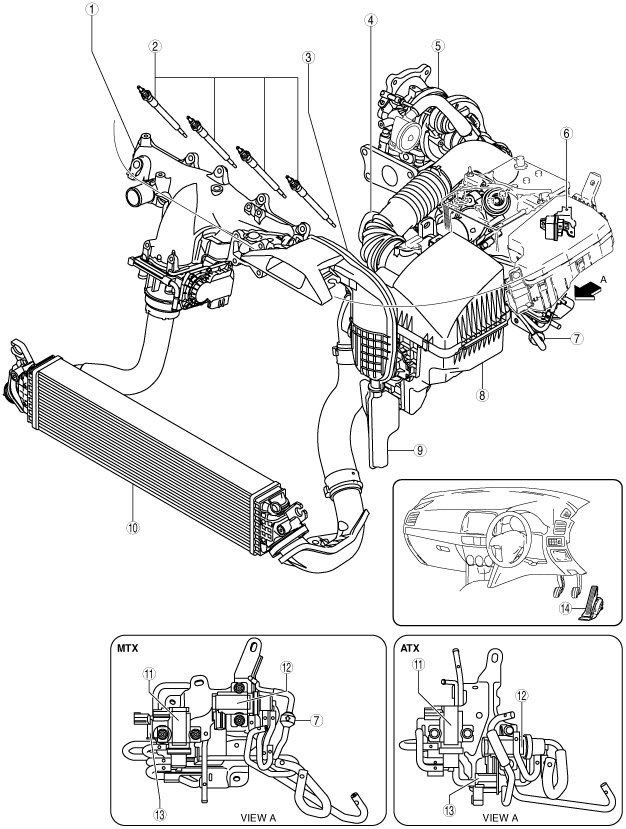 1
2
3
4
5
6
A
7
8
9
10
14
MTX
11
12
7
13
VIEW A
ATX
11
12
13
VIEW A