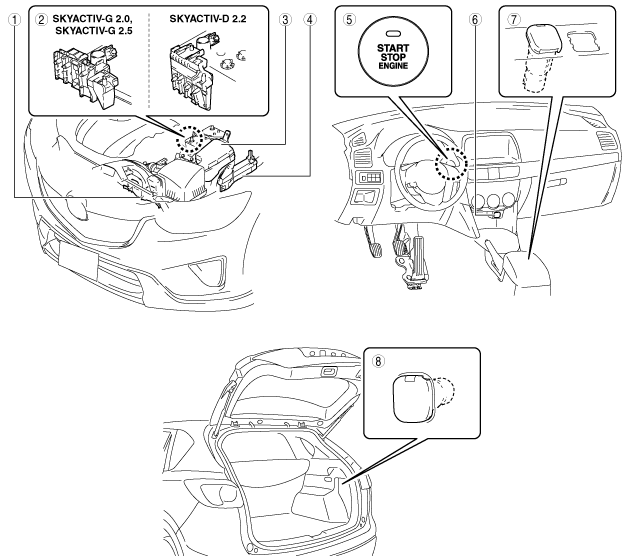 1
2 SKYACTIV-G 2.0, SKYACTIV-G 2.5
SKYACTIV-D 2.2
3
4
5
START
STOP
ENGINE
6
7
8