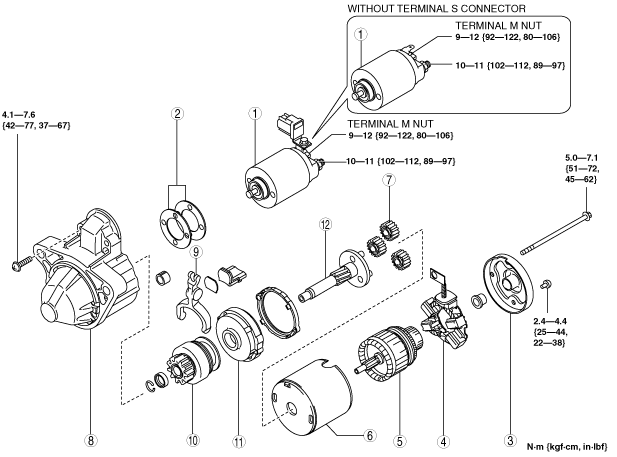 WITHOUT TERMINAL S CONNECTOR

1

TERMINAL M NUT
9—12 {92—122, 80—106}

10—11 {102—112, 89—97}

4.1—7.6
{42—77, 37—67}

2

1

TERMINAL M NUT
9—12 {92—122, 80—106}

10—11 {102—112, 89—97}

5.0—7.1
{51—72,
45—62}

7

12

9

2.4—4.4
{25—44,
22—38}

8

10

11

6

5

4

3

N·m {kgf·cm, in·lbf}