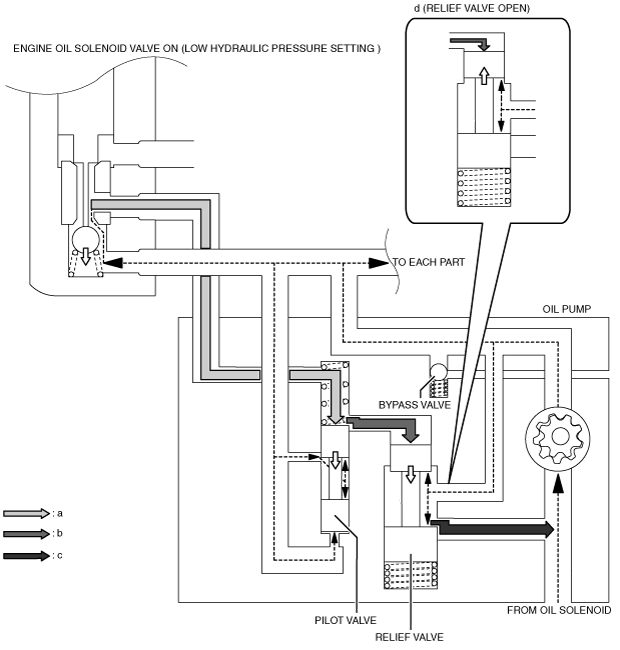 d (RELIEF VALVE OPEN)

ENGINE OIL SOLENOID VALVE ON (LOW HYDRAULIC PRESSURE SETTING )

TO EACH PART

OIL PUMP

BYPASS VALVE

: a

: b

: c

FROM OIL SOLENOID

PILOT VALVE

RELIEF VALVE