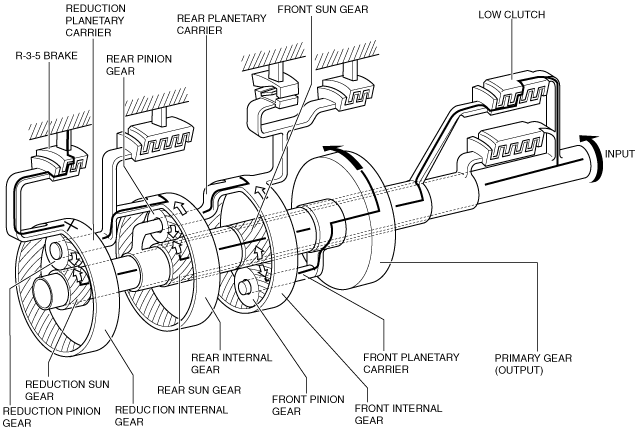 REDUCTION PLANETARY CARRIER

REAR PLANETARY CARRIER

FRONT SUN GEAR

LOW CLUTCH

R-3-5 BRAKE

REAR PINION GEAR

INPUT

REAR INTERNAL GEAR

FRONT PLANETARY CARRIER

PRIMARY GEAR (OUTPUT)

REDUCTION SUN GEAR

REAR SUN GEAR

FRONT PINION GEAR

FRONT INTERNAL GEAR

REDUCTION PINION GEAR

REDUCTION INTERNAL GEAR