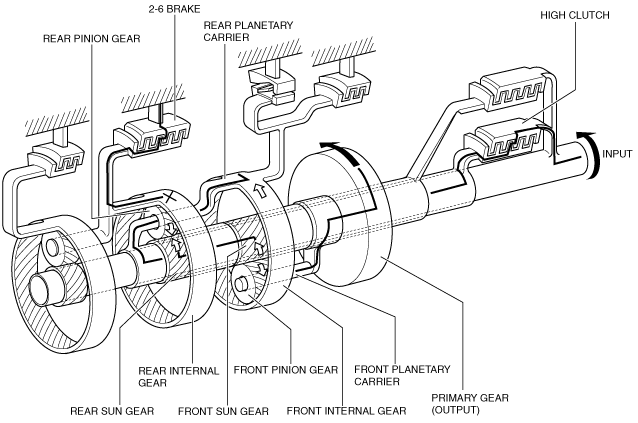 2-6 BRAKE

REAR PINION GEAR

REAR PLANETARY CARRIER

HIGH CLUTCH

INPUT

REAR INTERNAL GEAR

FRONT PINION GEAR

FRONT PLANETARY CARRIER

PRIMARY GEAR (OUTPUT)

REAR SUN GEAR

FRONT SUN GEAR

FRONT INTERNAL GEAR