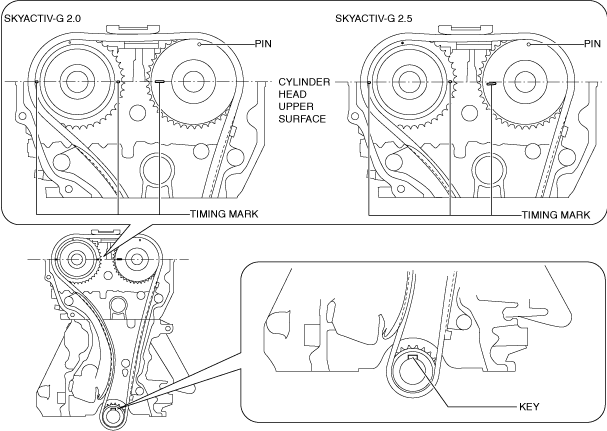 SKYACTIV-G 2.0

PIN

CYLINDER HEAD UPPER SURFACE

TIMING MARK

SKYACTIV-G 2.5

PIN

TIMING MARK

KEY