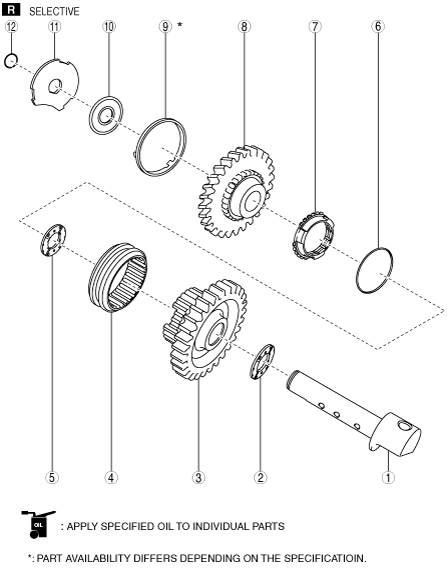 R SELECTIVE

⑫ ⑪ ⑩ ⑨ * ⑧ ⑦ ⑥

⑤ ④ ③ ② ①

OIL : APPLY SPECIFIED OIL TO INDIVIDUAL PARTS

*: PART AVAILABILITY DIFFERS DEPENDING ON THE SPECIFICATIOIN.