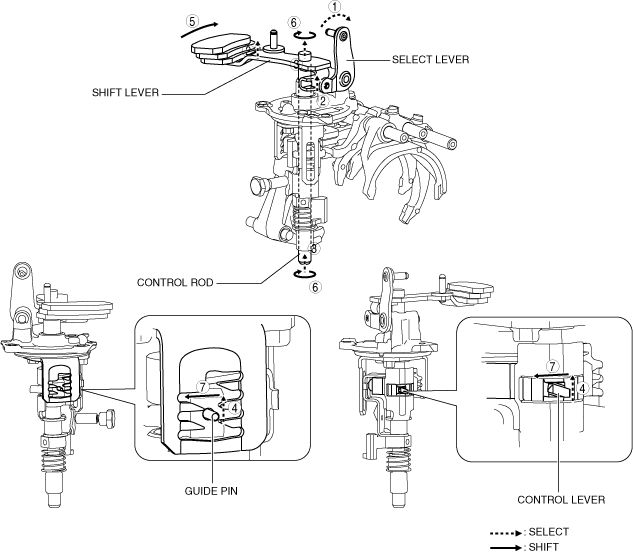 5
6
1
SELECT LEVER
SHIFT LEVER
2
3
CONTROL ROD
6
7
4
GUIDE PIN
7
4
CONTROL LEVER
: SELECT
: SHIFT