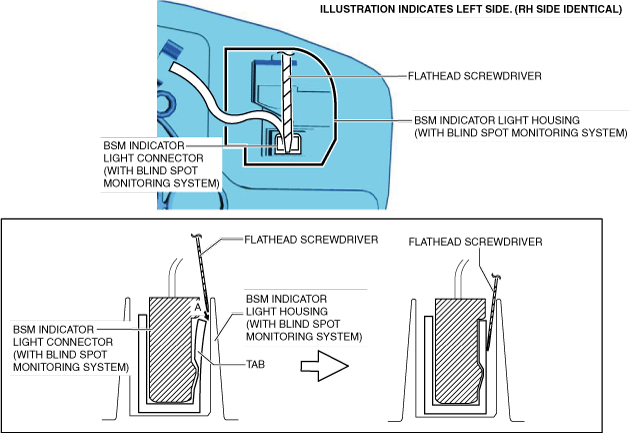 ILLUSTRATION INDICATES LEFT SIDE. (RH SIDE IDENTICAL)

FLATHEAD SCREWDRIVER

BSM INDICATOR LIGHT HOUSING (WITH BLIND SPOT MONITORING SYSTEM)

BSM INDICATOR LIGHT CONNECTOR (WITH BLIND SPOT MONITORING SYSTEM)

FLATHEAD SCREWDRIVER

A

BSM INDICATOR LIGHT HOUSING (WITH BLIND SPOT MONITORING SYSTEM)

BSM INDICATOR LIGHT CONNECTOR (WITH BLIND SPOT MONITORING SYSTEM)

TAB

FLATHEAD SCREWDRIVER