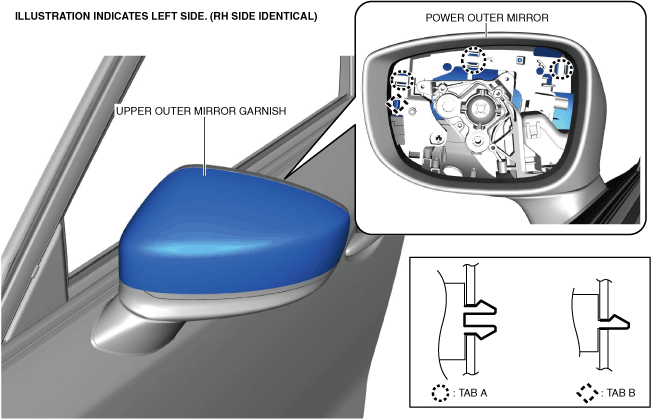 ILLUSTRATION INDICATES LEFT SIDE. (RH SIDE IDENTICAL)

POWER OUTER MIRROR

UPPER OUTER MIRROR GARNISH

: TAB A

: TAB B