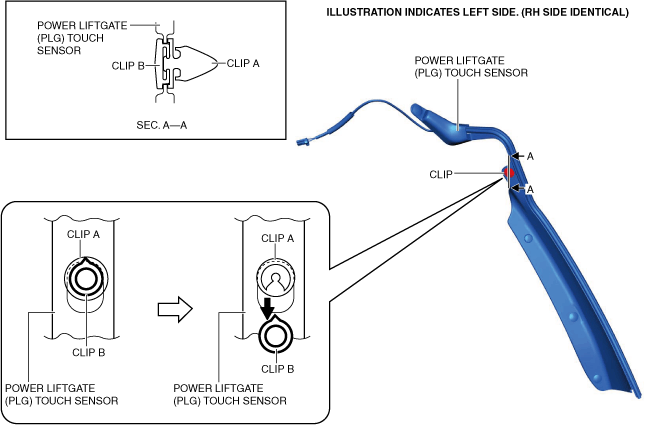 POWER LIFTGATE (PLG) TOUCH SENSOR

CLIP B

CLIP A

SEC. A—A

ILLUSTRATION INDICATES LEFT SIDE. (RH SIDE IDENTICAL)

POWER LIFTGATE (PLG) TOUCH SENSOR

A

CLIP

A

CLIP A

CLIP B

POWER LIFTGATE (PLG) TOUCH SENSOR

CLIP A

CLIP B

POWER LIFTGATE (PLG) TOUCH SENSOR