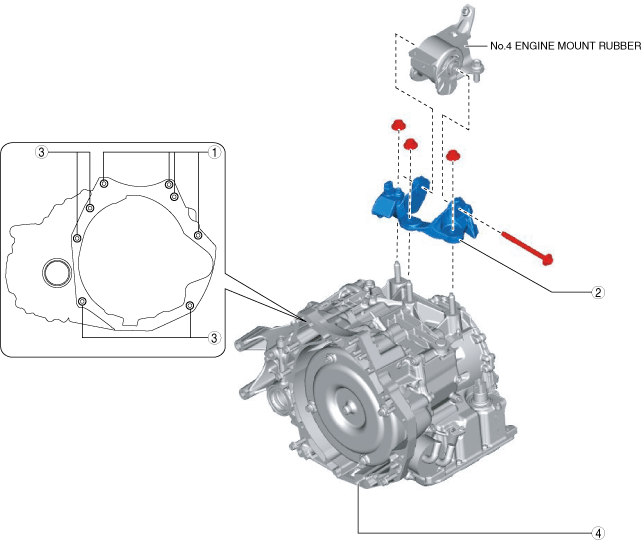 No.4 ENGINE MOUNT RUBBER

3

1

2

3

4