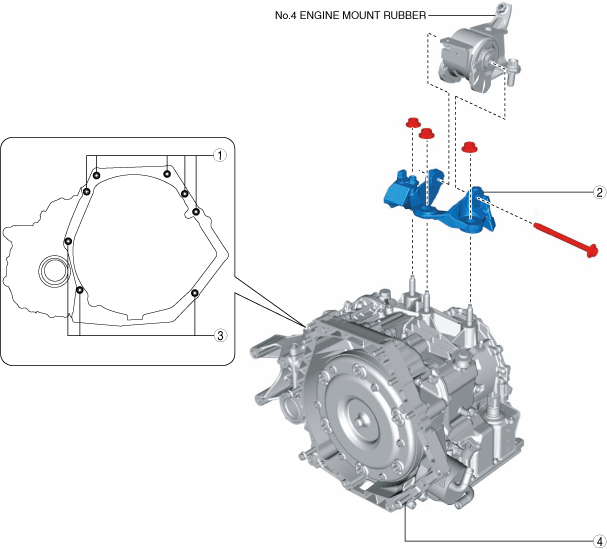 No.4 ENGINE MOUNT RUBBER

1

2

3

4