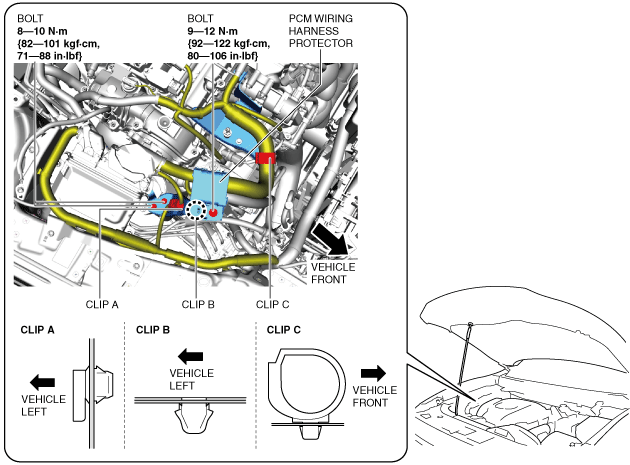 BOLT
8—10 N·m
{82—101 kgf·cm,
71—88 in·lbf}

BOLT
9—12 N·m
{92—122 kgf·cm,
80—106 in·lbf}

PCM WIRING HARNESS PROTECTOR

VEHICLE FRONT

CLIP A

CLIP B

CLIP C

CLIP A

VEHICLE LEFT

CLIP B

VEHICLE LEFT

CLIP C

VEHICLE FRONT