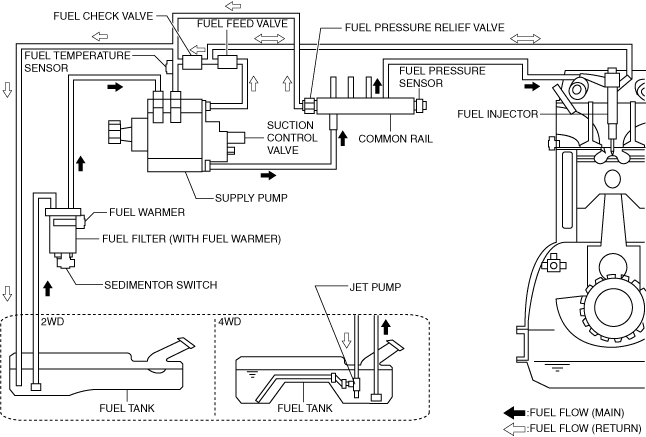 FUEL CHECK VALVE
FUEL FEED VALVE
FUEL PRESSURE RELIEF VALVE
FUEL TEMPERATURE SENSOR
FUEL PRESSURE SENSOR
FUEL INJECTOR
SUCTION CONTROL VALVE
COMMON RAIL
SUPPLY PUMP
FUEL WARMER
FUEL FILTER (WITH FUEL WARMER)
SEDIMENTOR SWITCH
JET PUMP
2WD
4WD
FUEL TANK
FUEL TANK
:FUEL FLOW (MAIN)
:FUEL FLOW (RETURN)