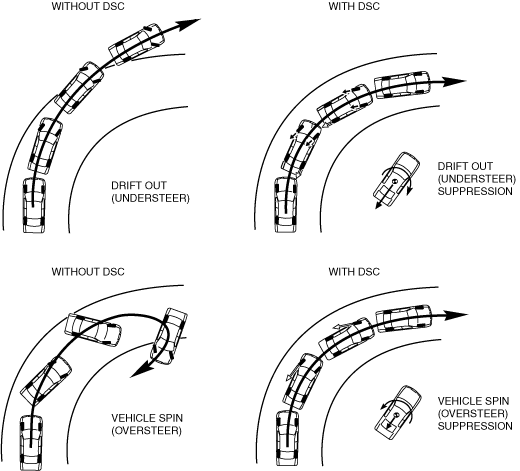 WITHOUT DSC

DRIFT OUT (UNDERSTEER)

WITH DSC

DRIFT OUT (UNDERSTEER) SUPPRESSION

WITHOUT DSC

VEHICLE SPIN (OVERSTEER)

WITH DSC

VEHICLE SPIN (OVERSTEER) SUPPRESSION