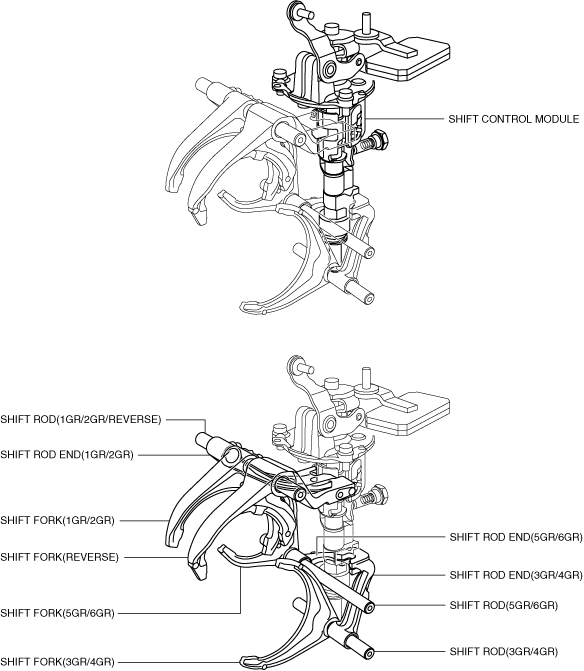 SHIFT CONTROL MODULE

SHIFT ROD(1GR/2GR/REVERSE)
SHIFT ROD END(1GR/2GR)
SHIFT FORK(1GR/2GR)
SHIFT FORK(REVERSE)
SHIFT FORK(5GR/6GR)
SHIFT FORK(3GR/4GR)

SHIFT ROD END(5GR/6GR)
SHIFT ROD END(3GR/4GR)
SHIFT ROD(5GR/6GR)
SHIFT ROD(3GR/4GR)