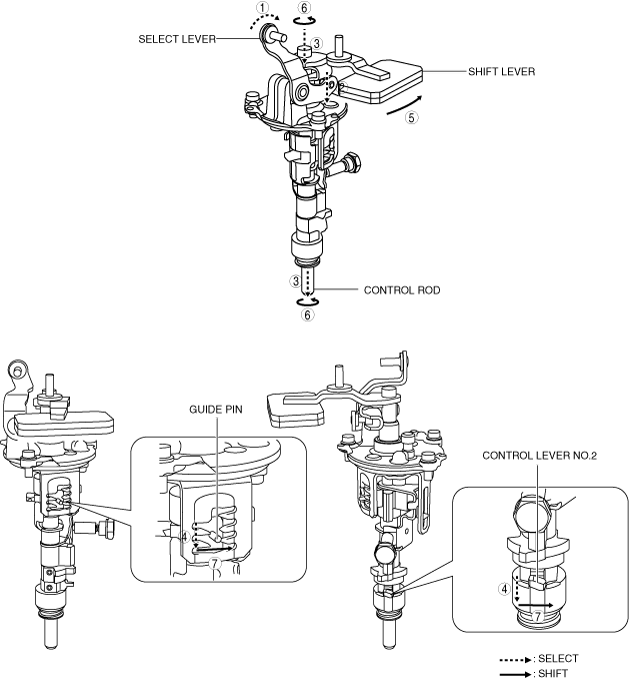 ①
⑥
SELECT LEVER
③
SHIFT LEVER
⑤
③
CONTROL ROD
⑥

GUIDE PIN
④
⑦

CONTROL LEVER NO.2
④
⑦

: SELECT
: SHIFT