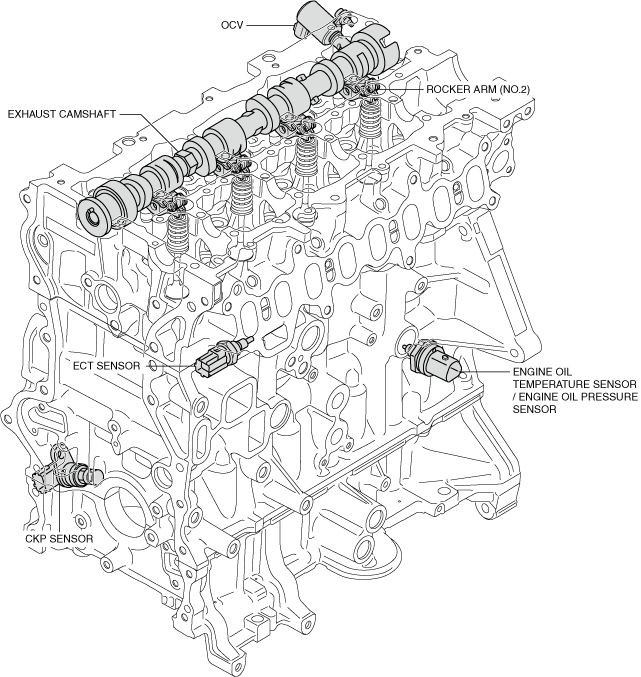 OCV

ROCKER ARM (NO.2)

EXHAUST CAMSHAFT

ECT SENSOR

ENGINE OIL TEMPERATURE SENSOR / ENGINE OIL PRESSURE SENSOR

CKP SENSOR