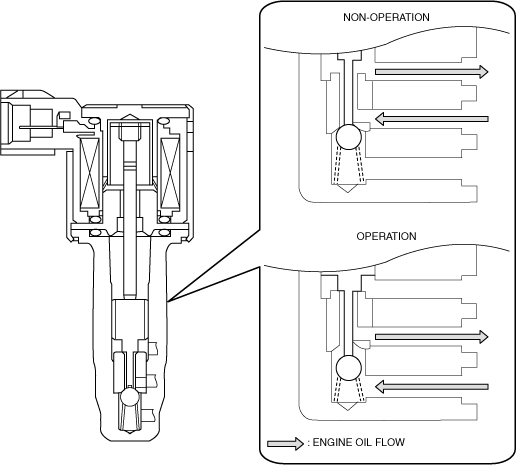 NON-OPERATION

OPERATION

: ENGINE OIL FLOW