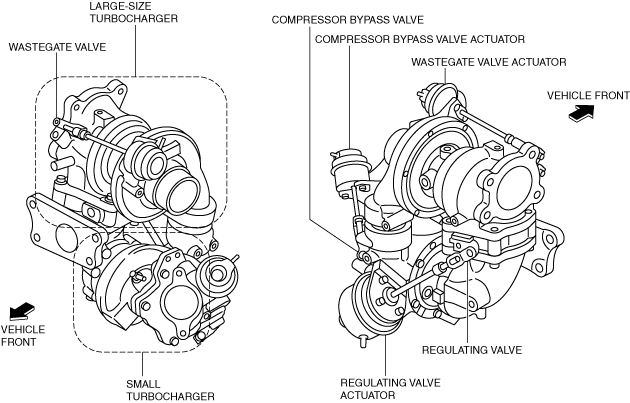 LARGE-SIZE TURBOCHARGER

WASTEGATE VALVE

VEHICLE FRONT

SMALL TURBOCHARGER

COMPRESSOR BYPASS VALVE

COMPRESSOR BYPASS VALVE ACTUATOR

WASTEGATE VALVE ACTUATOR

VEHICLE FRONT

REGULATING VALVE

REGULATING VALVE ACTUATOR