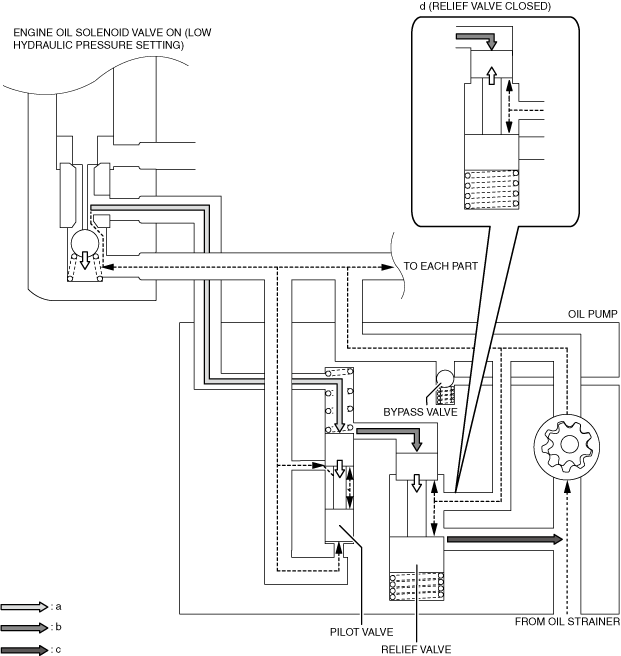 d (RELIEF VALVE CLOSED)

ENGINE OIL SOLENOID VALVE ON (LOW HYDRAULIC PRESSURE SETTING)

TO EACH PART

OIL PUMP

BYPASS VALVE

FROM OIL STRAINER

PILOT VALVE

RELIEF VALVE

: a

: b

: c