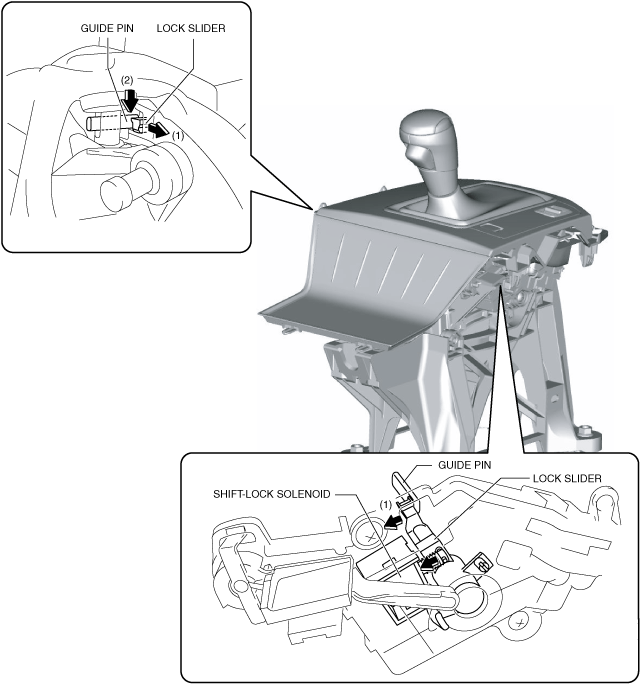 GUIDE PIN
LOCK SLIDER
(2)
(1)

GUIDE PIN
LOCK SLIDER
SHIFT-LOCK SOLENOID
(1)