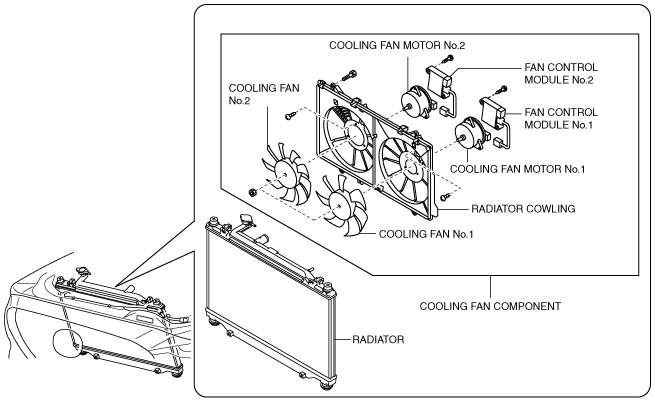 COOLING FAN MOTOR No.2

FAN CONTROL MODULE No.2

COOLING FAN No.2

FAN CONTROL MODULE No.1

COOLING FAN MOTOR No.1

RADIATOR COWLING

COOLING FAN No.1

COOLING FAN COMPONENT

RADIATOR