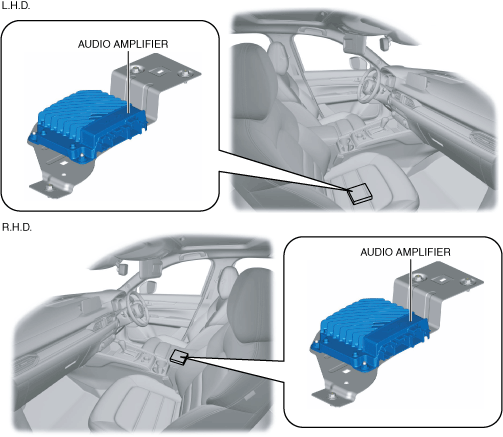 L.H.D.

AUDIO AMPLIFIER

R.H.D.

AUDIO AMPLIFIER