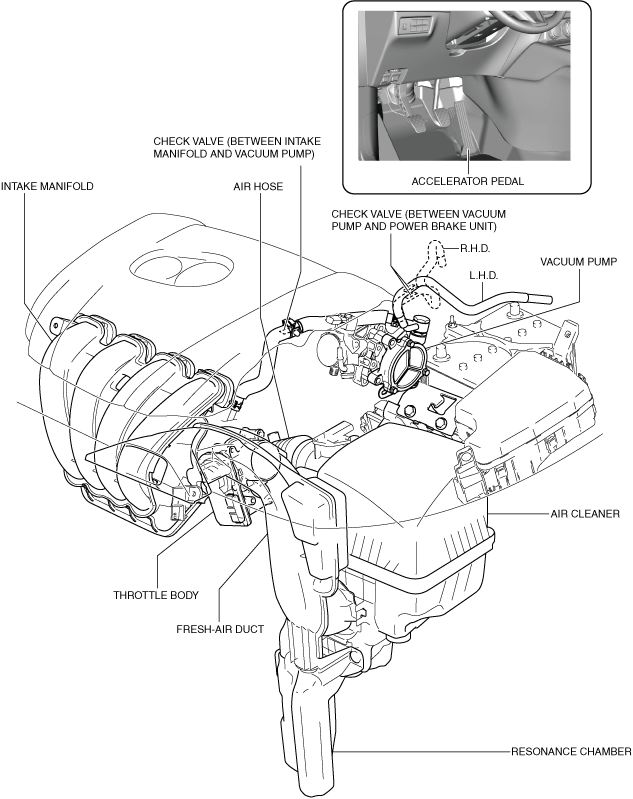 ACCELERATOR PEDAL

CHECK VALVE (BETWEEN INTAKE MANIFOLD AND VACUUM PUMP)

INTAKE MANIFOLD

AIR HOSE

CHECK VALVE (BETWEEN VACUUM PUMP AND POWER BRAKE UNIT)

R.H.D.

L.H.D.

VACUUM PUMP

AIR CLEANER

THROTTLE BODY

FRESH-AIR DUCT

RESONANCE CHAMBER