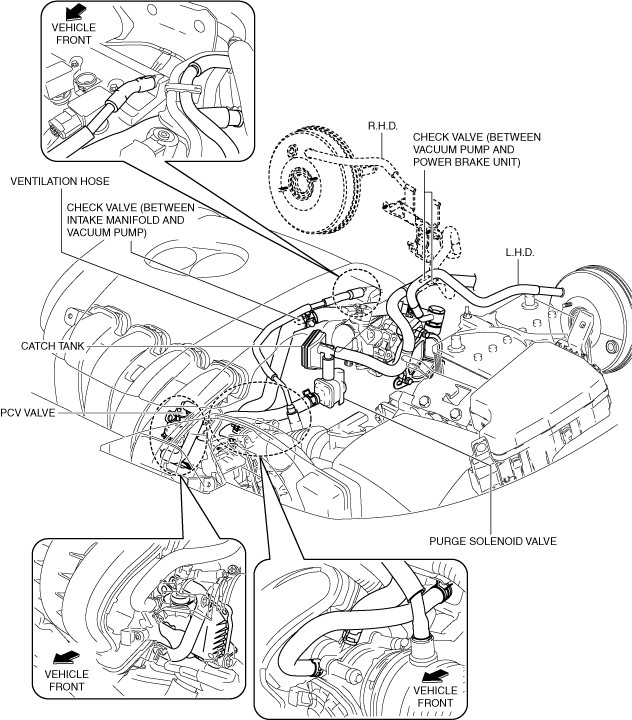 VEHICLE FRONT

R.H.D.

CHECK VALVE (BETWEEN VACUUM PUMP AND POWER BRAKE UNIT)

VENTILATION HOSE

CHECK VALVE (BETWEEN INTAKE MANIFOLD AND VACUUM PUMP)

L.H.D.

CATCH TANK

PCV VALVE

PURGE SOLENOID VALVE

VEHICLE FRONT

VEHICLE FRONT