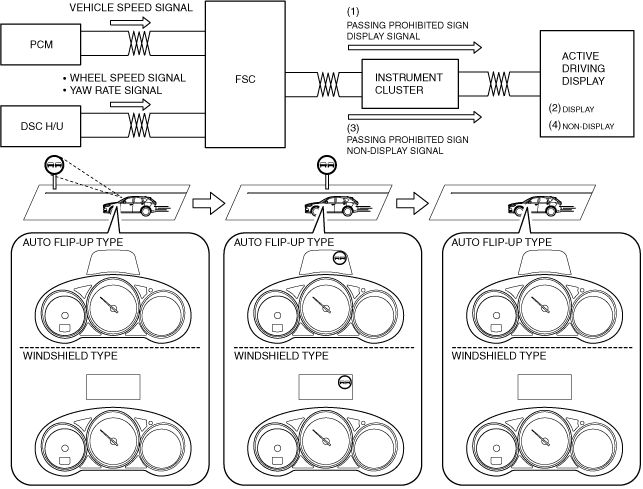 VEHICLE SPEED SIGNAL

PCM

• WHEEL SPEED SIGNAL
• YAW RATE SIGNAL

DSC H/U

FSC

(1)
PASSING PROHIBITED SIGN DISPLAY SIGNAL

INSTRUMENT CLUSTER

(3)
PASSING PROHIBITED SIGN NON-DISPLAY SIGNAL

ACTIVE DRIVING DISPLAY

(2) DISPLAY
(4) NON-DISPLAY

AUTO FLIP-UP TYPE

WINDSHIELD TYPE

AUTO FLIP-UP TYPE

WINDSHIELD TYPE

AUTO FLIP-UP TYPE

WINDSHIELD TYPE