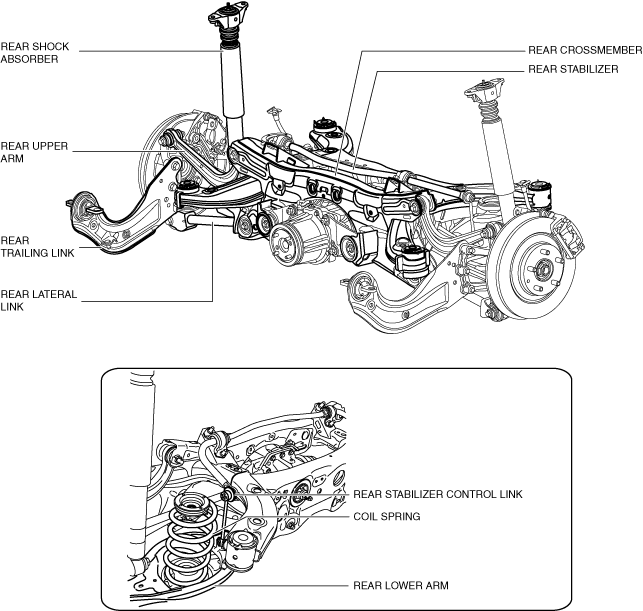 REAR SHOCK ABSORBER

REAR UPPER ARM

REAR TRAILING LINK

REAR LATERAL LINK

REAR CROSSMEMBER

REAR STABILIZER

REAR STABILIZER CONTROL LINK

COIL SPRING

REAR LOWER ARM