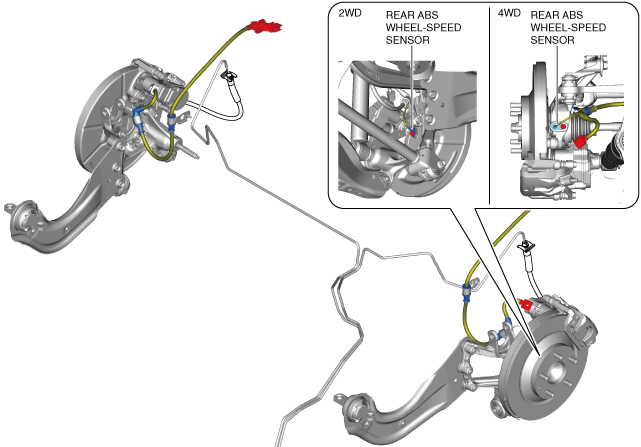 2WD

REAR ABS WHEEL-SPEED SENSOR

4WD

REAR ABS WHEEL-SPEED SENSOR