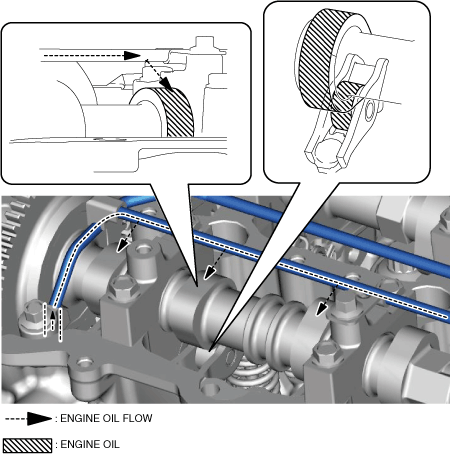 : ENGINE OIL FLOW

: ENGINE OIL