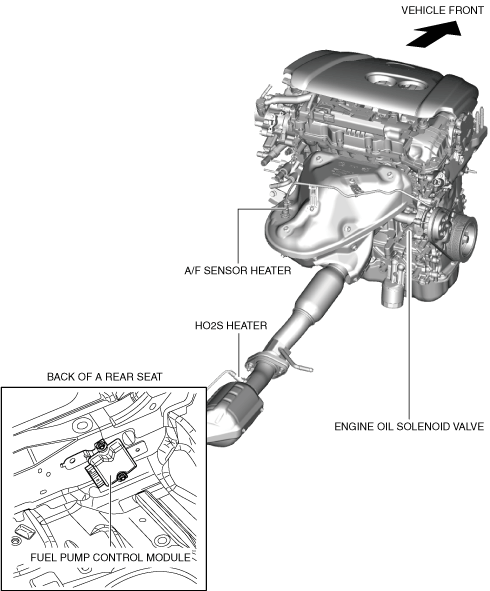 VEHICLE FRONT

A/F SENSOR HEATER

HO2S HEATER

BACK OF A REAR SEAT

ENGINE OIL SOLENOID VALVE

FUEL PUMP CONTROL MODULE