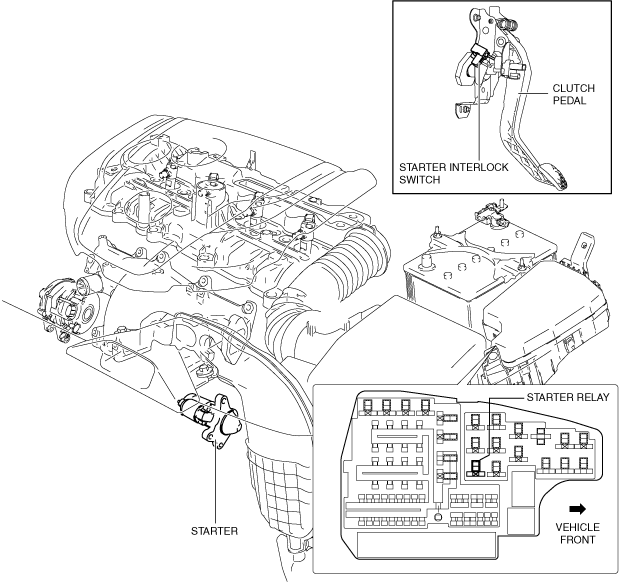 CLUTCH PEDAL

STARTER INTERLOCK SWITCH

STARTER RELAY

STARTER

VEHICLE FRONT