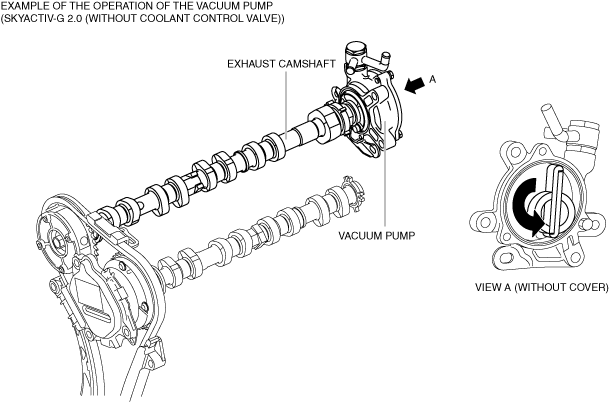 EXAMPLE OF THE OPERATION OF THE VACUUM PUMP
(SKYACTIV-G 2.0 (WITHOUT COOLANT CONTROL VALVE))

EXHAUST CAMSHAFT

A

VACUUM PUMP

VIEW A (WITHOUT COVER)