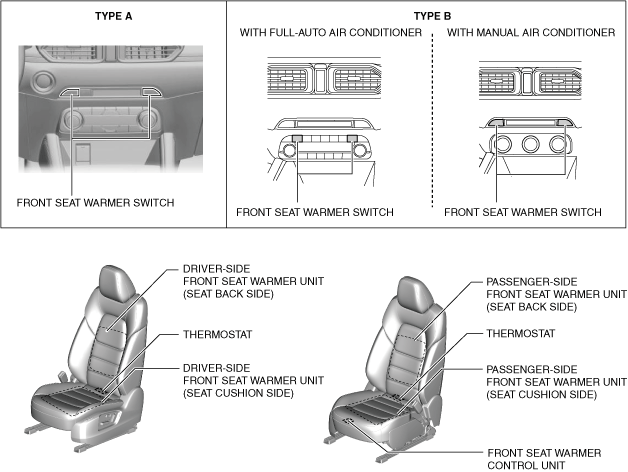 TYPE A

FRONT SEAT WARMER SWITCH

TYPE B

WITH FULL-AUTO AIR CONDITIONER

FRONT SEAT WARMER SWITCH

WITH MANUAL AIR CONDITIONER

FRONT SEAT WARMER SWITCH

DRIVER-SIDE FRONT SEAT WARMER UNIT (SEAT BACK SIDE)

THERMOSTAT

DRIVER-SIDE FRONT SEAT WARMER UNIT (SEAT CUSHION SIDE)

PASSENGER-SIDE FRONT SEAT WARMER UNIT (SEAT BACK SIDE)

THERMOSTAT

PASSENGER-SIDE FRONT SEAT WARMER UNIT (SEAT CUSHION SIDE)

FRONT SEAT WARMER CONTROL UNIT