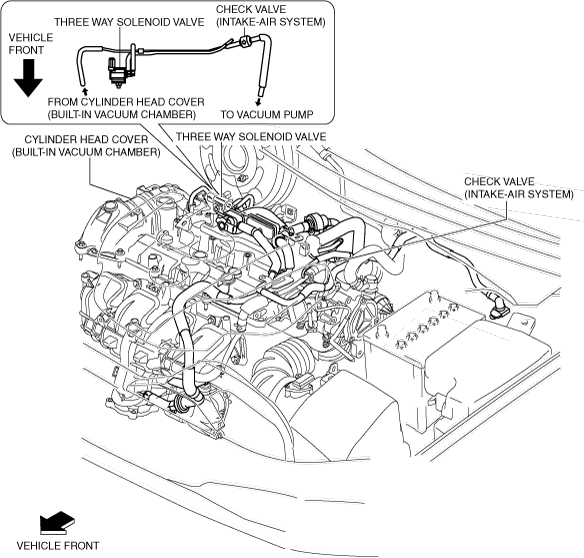 CHECK VALVE (INTAKE-AIR SYSTEM)

THREE WAY SOLENOID VALVE

VEHICLE FRONT

FROM CYLINDER HEAD COVER (BUILT-IN VACUUM CHAMBER)

TO VACUUM PUMP

CYLINDER HEAD COVER (BUILT-IN VACUUM CHAMBER)

THREE WAY SOLENOID VALVE

CHECK VALVE (INTAKE-AIR SYSTEM)

VEHICLE FRONT