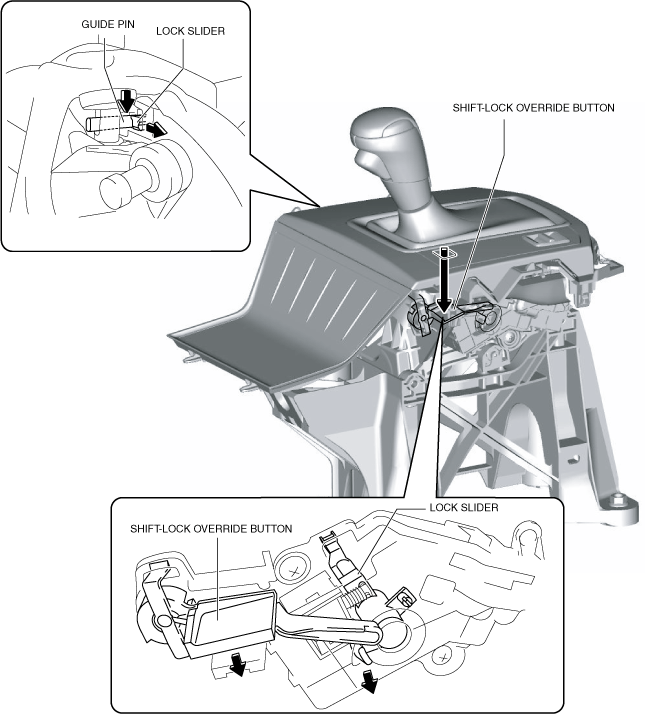 GUIDE PIN
LOCK SLIDER
SHIFT-LOCK OVERRIDE BUTTON
LOCK SLIDER
SHIFT-LOCK OVERRIDE BUTTON