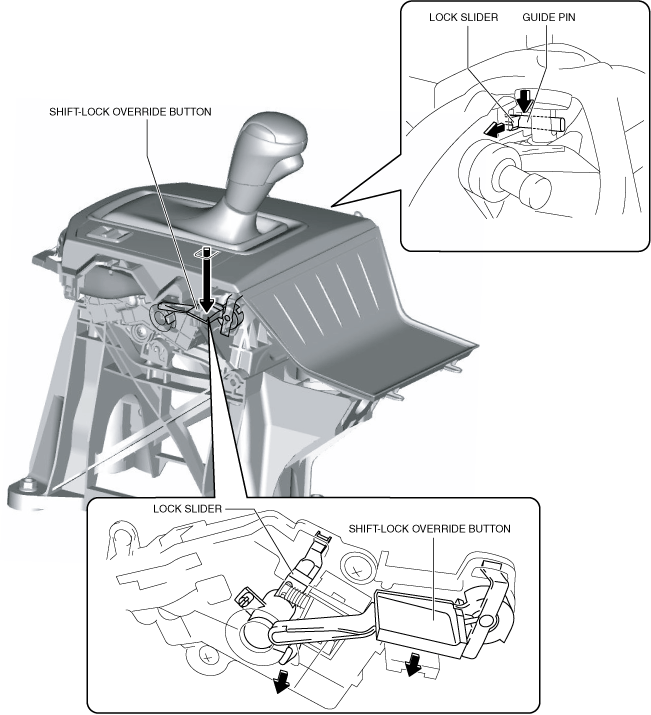 LOCK SLIDER
GUIDE PIN

SHIFT-LOCK OVERRIDE BUTTON

LOCK SLIDER
SHIFT-LOCK OVERRIDE BUTTON