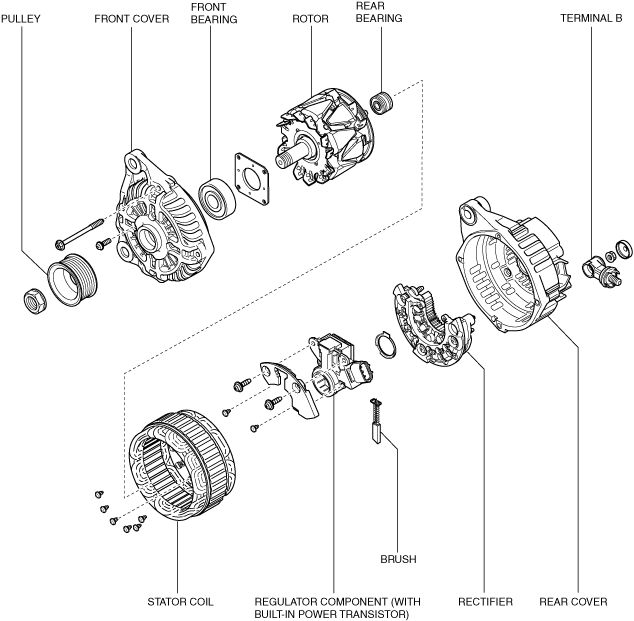 PULLEY
FRONT COVER
FRONT BEARING
ROTOR
REAR BEARING
TERMINAL B

BRUSH

STATOR COIL
REGULATOR COMPONENT (WITH BUILT-IN POWER TRANSISTOR)
RECTIFIER
REAR COVER