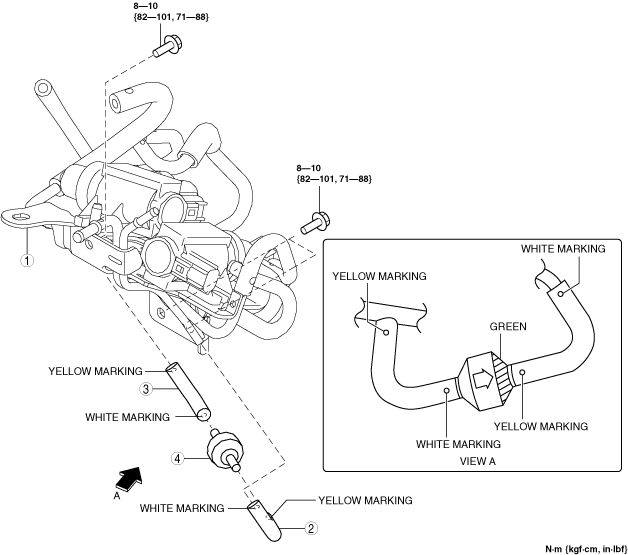 8—10
{82—101, 71—88}

8—10
{82—101, 71—88}

1

YELLOW MARKING
3
WHITE MARKING
4
A
WHITE MARKING
YELLOW MARKING
2

WHITE MARKING
YELLOW MARKING
GREEN
YELLOW MARKING
WHITE MARKING
VIEW A

N·m {kgf·cm, in·lbf}