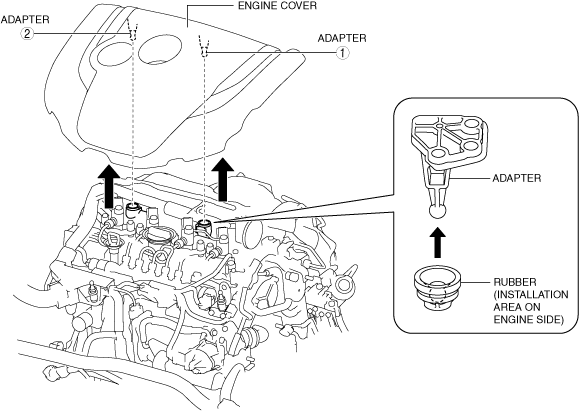 ADAPTER
2
ENGINE COVER
ADAPTER
1
ADAPTER
RUBBER (INSTALLATION AREA ON ENGINE SIDE)