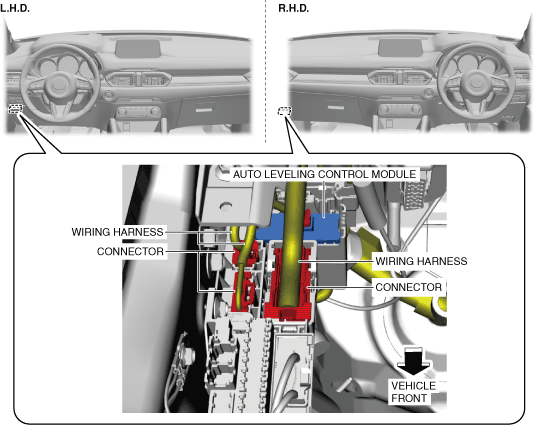 L.H.D.

R.H.D.

AUTO LEVELING CONTROL MODULE

WIRING HARNESS

CONNECTOR

WIRING HARNESS

CONNECTOR

VEHICLE FRONT