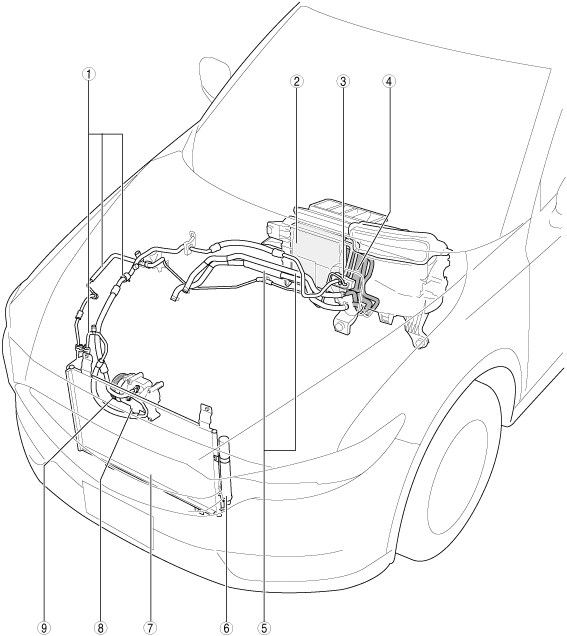 1
2
3
4
9
8
7
6
5