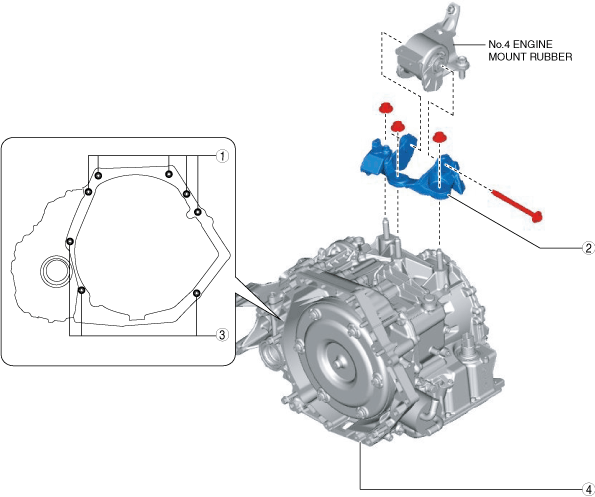 No.4 ENGINE MOUNT RUBBER

1

2

3

4