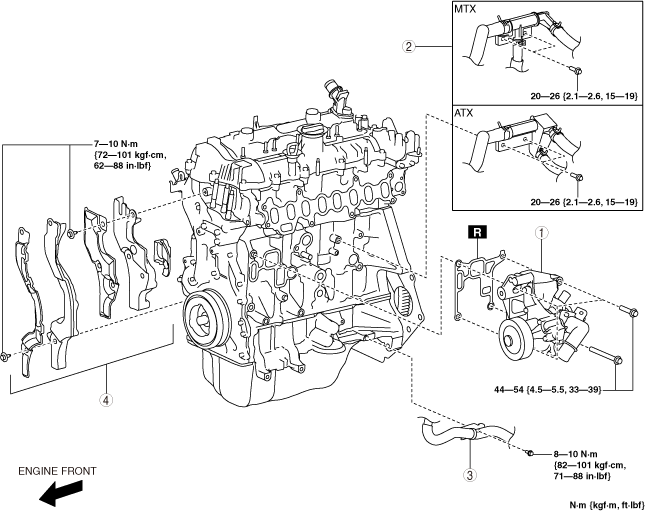 MTX

2

20—26 {2.1—2.6, 15—19}

ATX

20—26 {2.1—2.6, 15—19}

7—10 N·m
{72—101 kgf·cm,
62—88 in·lbf}

R

1

44—54 {4.5—5.5, 33—39}

4

3

8—10 N·m
{82—101 kgf·cm,
71—88 in·lbf}

ENGINE FRONT

N·m {kgf·m, ft·lbf}