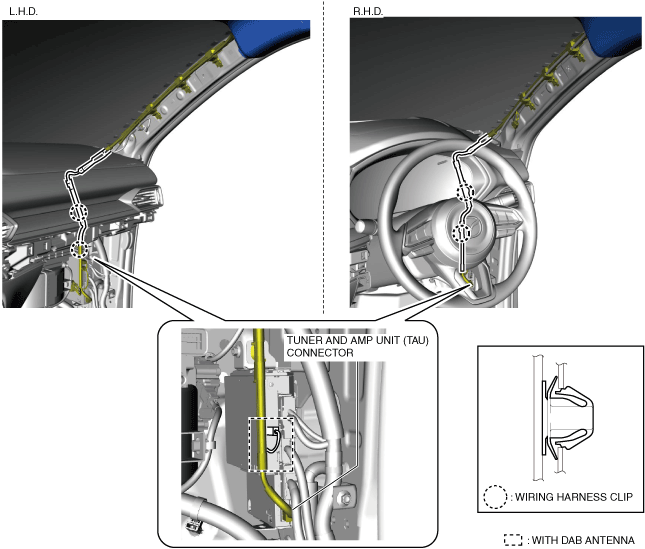 L.H.D.

R.H.D.

TUNER AND AMP UNIT (TAU) CONNECTOR

: WIRING HARNESS CLIP

: WITH DAB ANTENNA