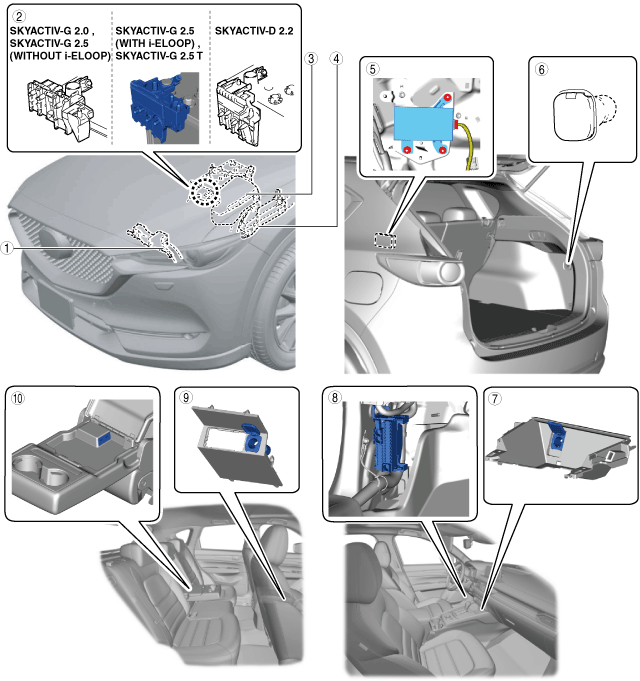 ②
SKYACTIV-G 2.0 , SKYACTIV-G 2.5 (WITHOUT i-ELOOP)

SKYACTIV-G 2.5 (WITH i-ELOOP) , SKYACTIV-G 2.5 T

SKYACTIV-D 2.2

③

④

⑤

⑥

①

⑩

⑨

⑧

⑦