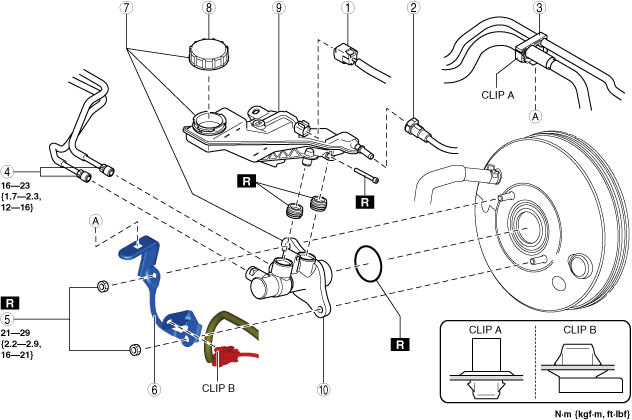 7
8
9
1
2
3
CLIP A
A
4
16—23
{1.7—2.3,
12—16}
R
R
A
R
5
21—29
{2.2—2.9,
16—21}
6
CLIP B
10
R
CLIP A
CLIP B
N·m {kgf·m, ft·lbf}